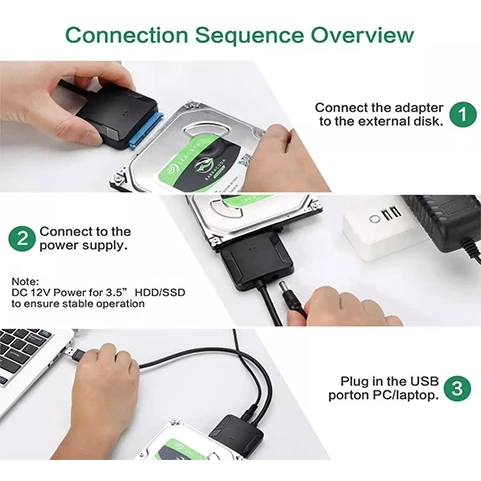 Connection Sequence Overview

Connect the adapter to the external disk. 1

SEAGATE
BARRACUDA

2 Connect to the power supply.

Note:
DC 12V Power for 3.5” HDD/SSD to ensure stable operation

Plug in the USB porton PC/laptop. 3