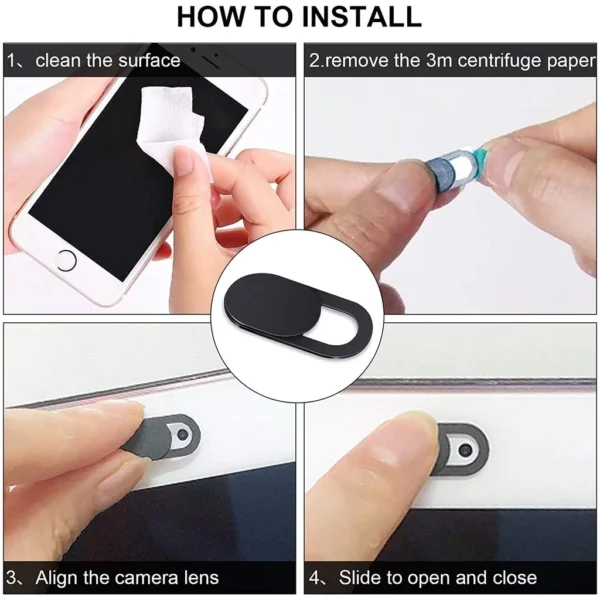 HOW TO INSTALL

1、clean the surface

2.remove the 3m centrifuge paper

3、Align the camera lens

4、Slide to open and close